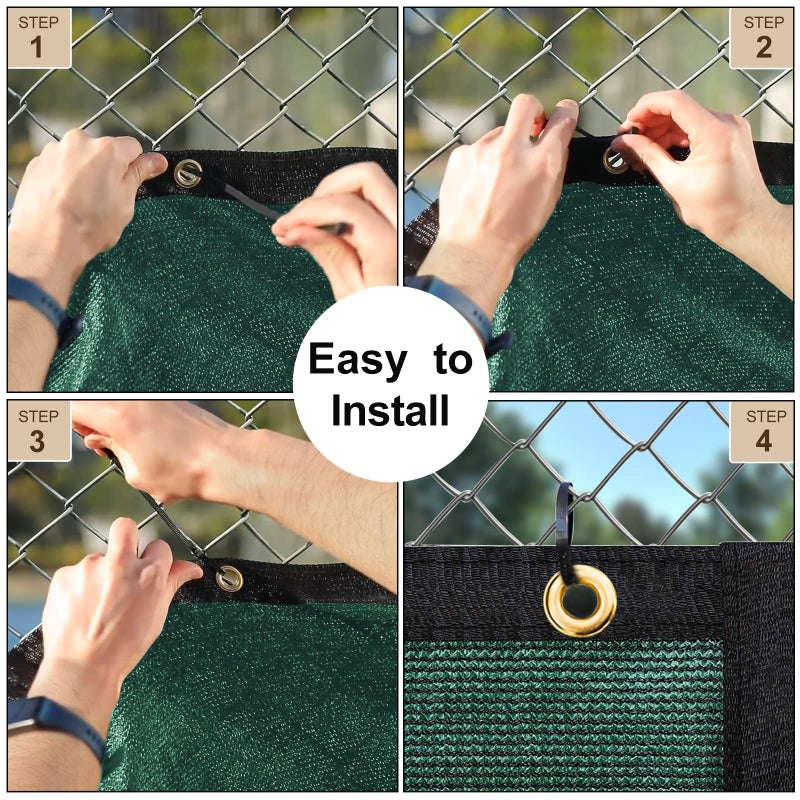 STEP 1

STEP 2

Easy to Install

STEP 3

STEP 4